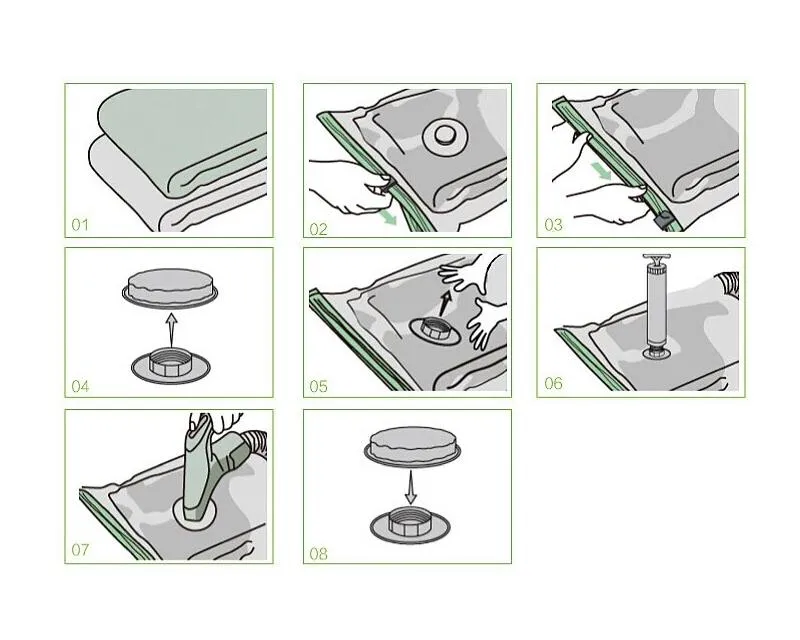 01

02

03

04

05

06

07

08